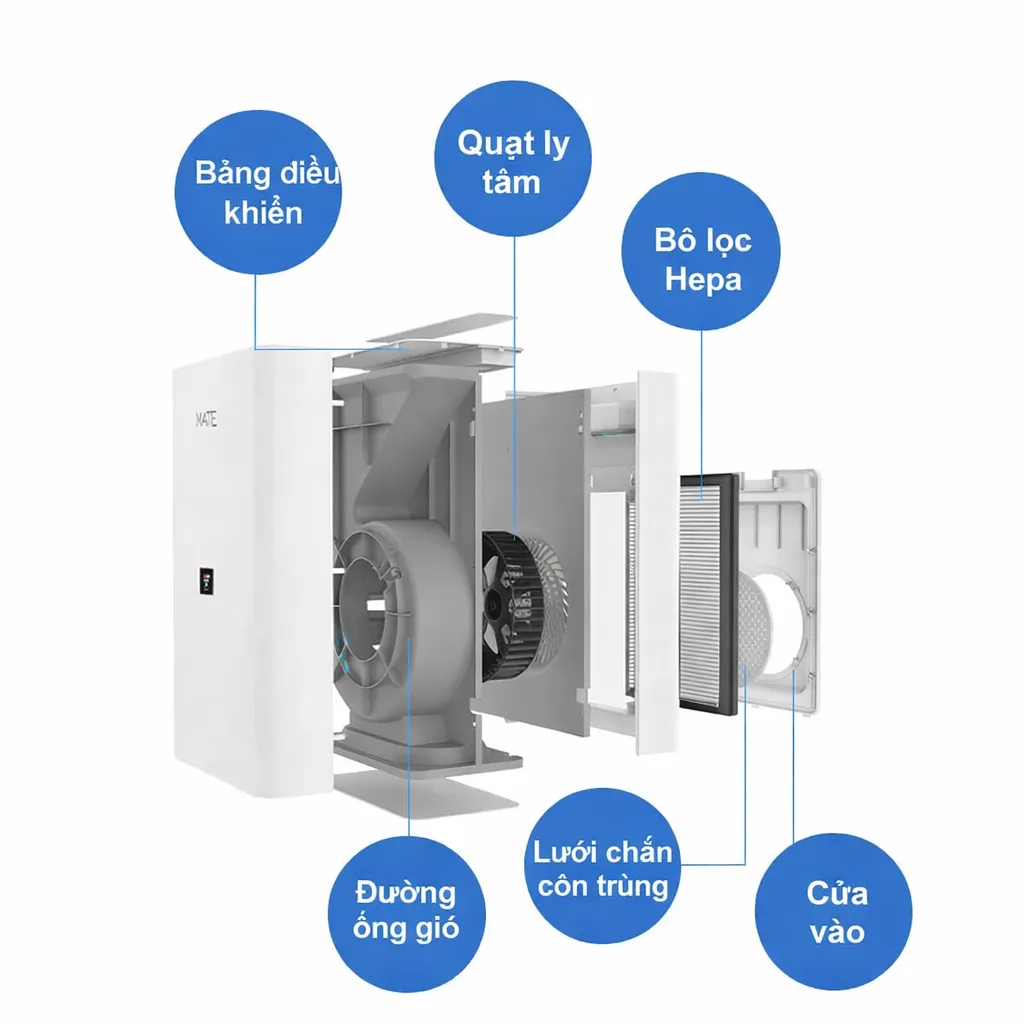 Bảng điều khiển

Quạt ly tâm

Bô lọc Hepa

MATE

Đường ống gió

Lưới chắn côn trùng

Cửa vào