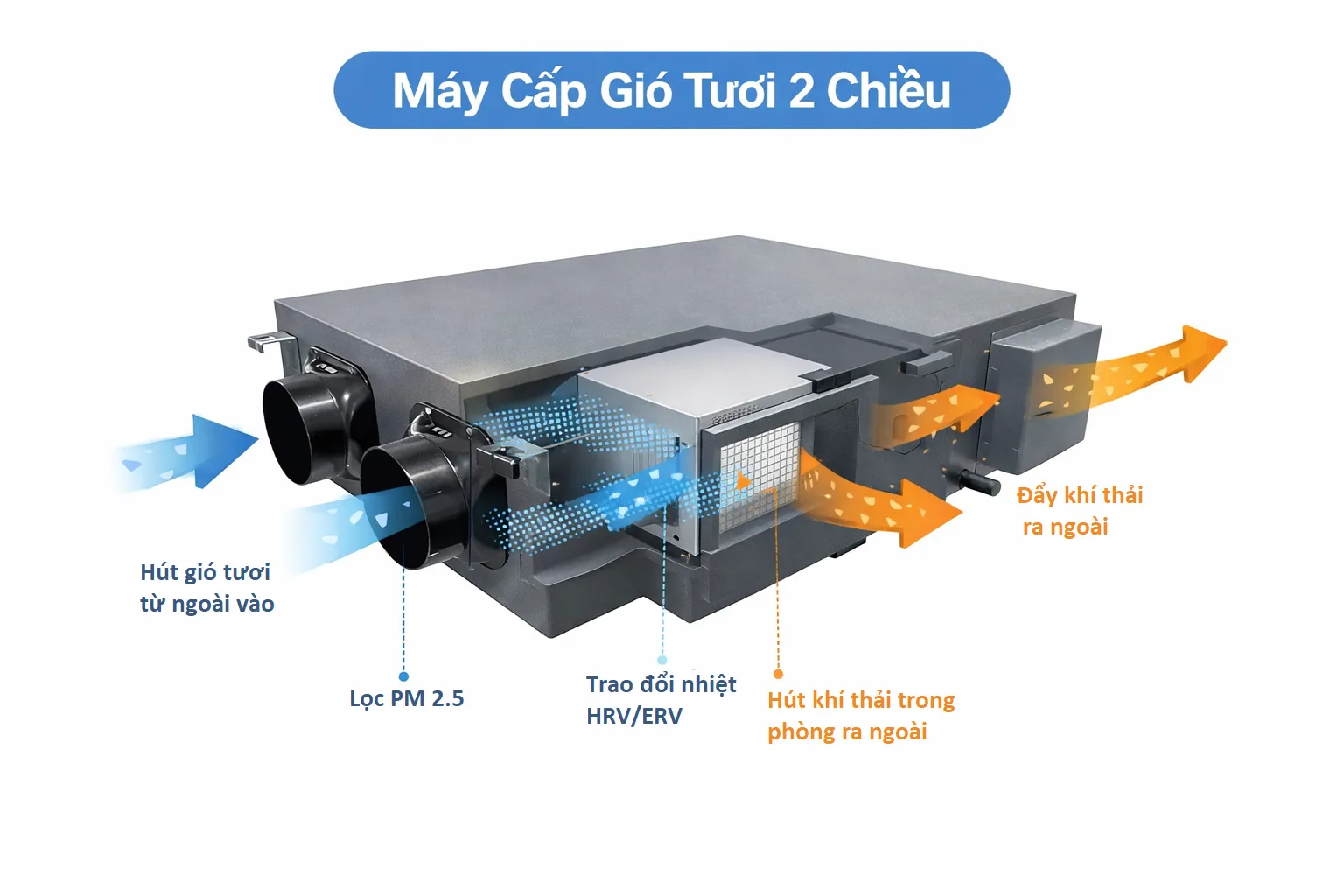 Máy Cấp Gió Tươi 2 Chiều

Hút gió tươi từ ngoài vào

Lọc PM 2.5

Trao đổi nhiệt HRV/ERV

Hút khí thải trong phòng ra ngoài

Đẩy khí thải ra ngoài